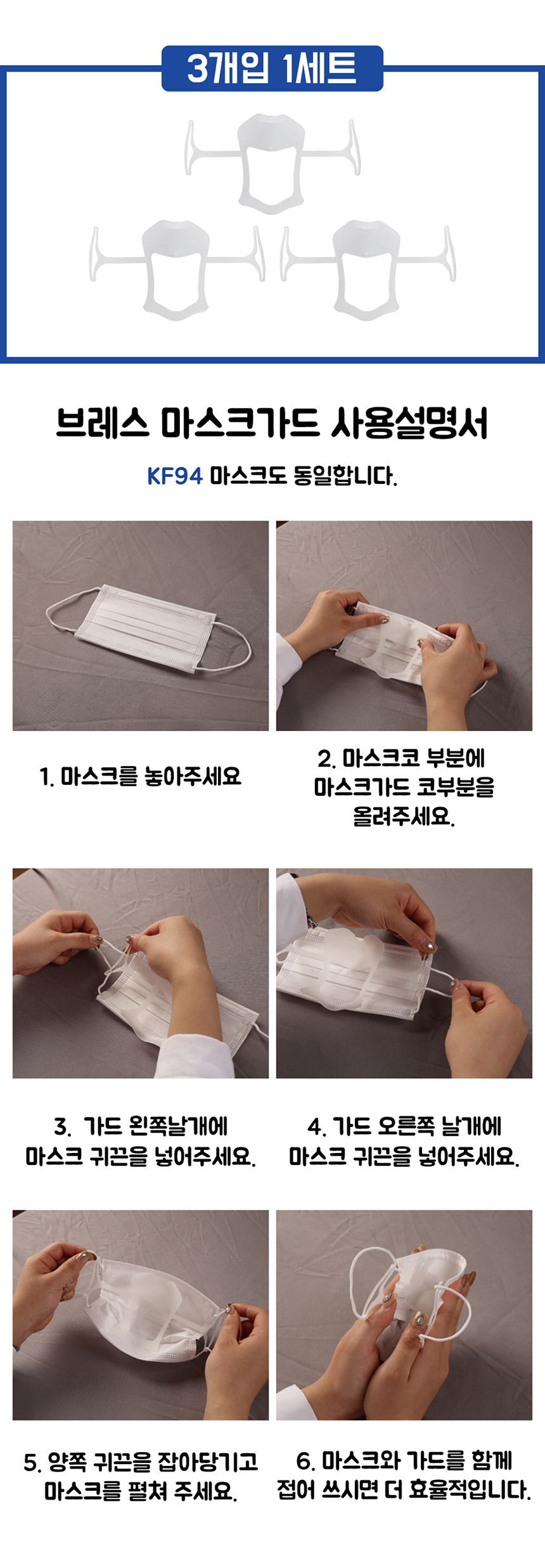 3개입 1세트

브레스 마스크가드 사용설명서

KF94 마스크도 동일합니다.

1. 마스크를 놓아주세요

2. 마스크코 부분에 마스크가드 코부분을 올려주세요.

3. 가드 왼쪽날개에 마스크 귀끈을 넣어주세요.

4. 가드 오른쪽 날개에 마스크 귀끈을 넣어주세요.

5. 양쪽 귀끈을 잡아당기고 마스크를 펼쳐 주세요.

6. 마스크와 가드를 함께 접어 쓰시면 더 효율적입니다.